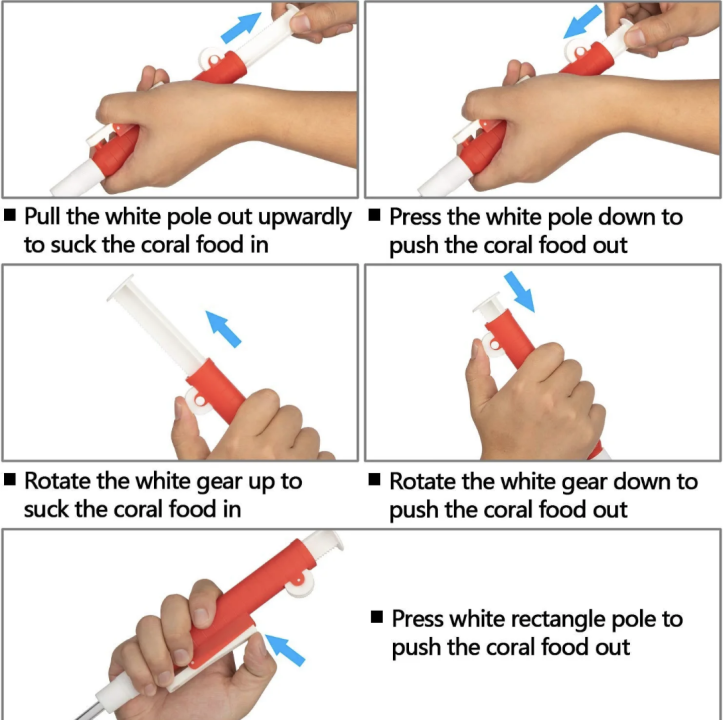 ■ Pull the white pole out upwardly to suck the coral food in

■ Press the white pole down to push the coral food out

■ Rotate the white gear up to suck the coral food in

■ Rotate the white gear down to push the coral food out

■ Press white rectangle pole to push the coral food out